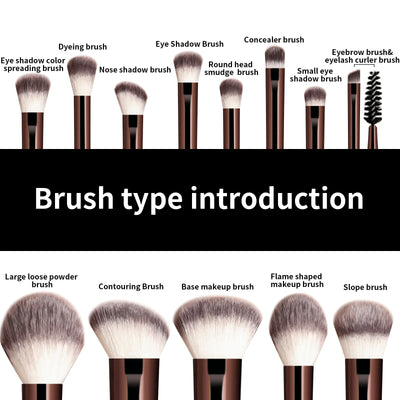 Eye shadow color spreading brush

Dyeing brush

Nose shadow brush

Eye Shadow Brush

Round head smudge brush

Concealer brush

Small eye shadow brush

Eyebrow brush& eyelash curler brush

Brush type introduction

Large loose powder brush

Contouring Brush

Base makeup brush

Flame shaped makeup brush

Slope brush