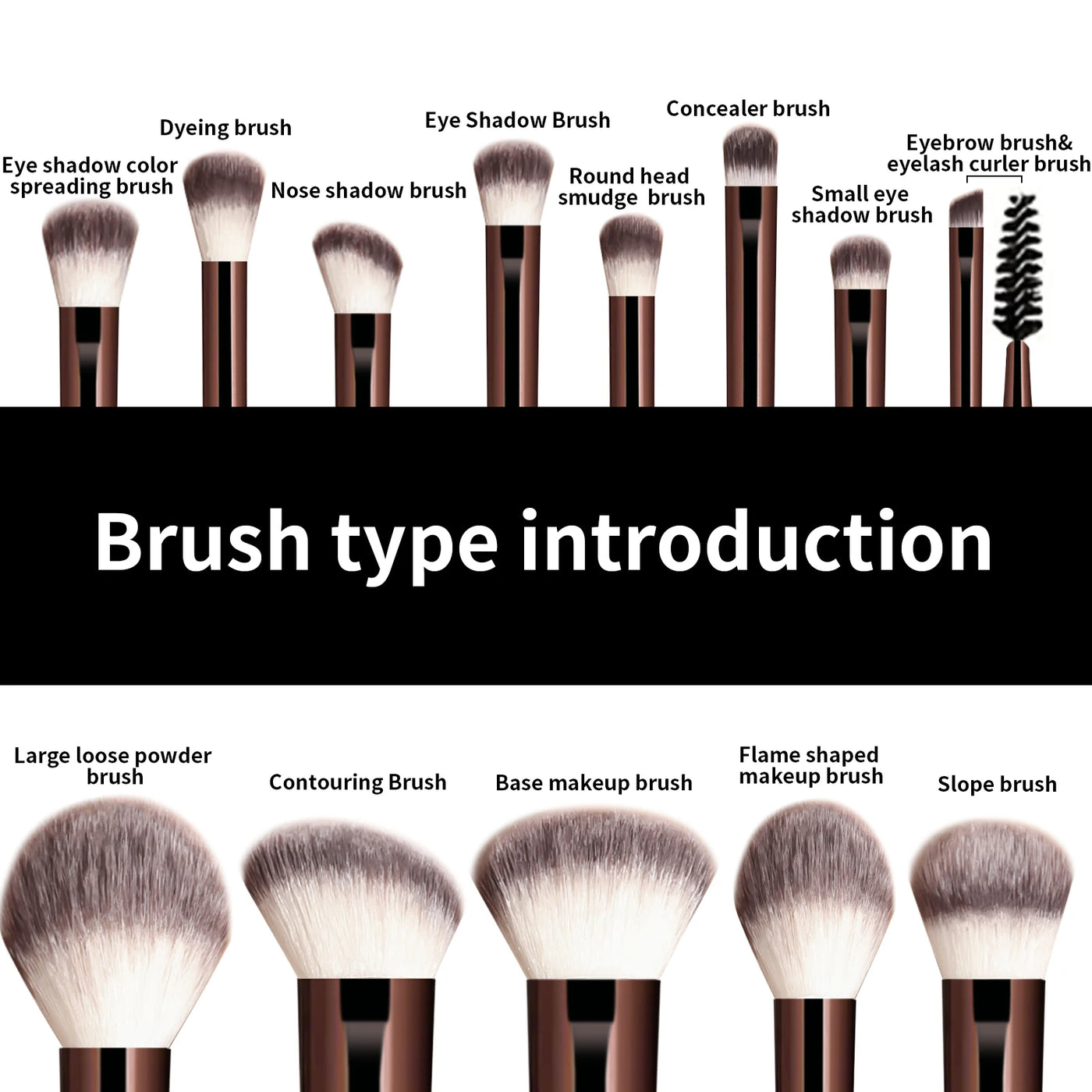 Eye shadow color spreading brush

Dyeing brush

Nose shadow brush

Eye Shadow Brush

Round head smudge brush

Concealer brush

Small eye shadow brush

Eyebrow brush& eyelash curler brush

Brush type introduction

Large loose powder brush

Contouring Brush

Base makeup brush

Flame shaped makeup brush

Slope brush