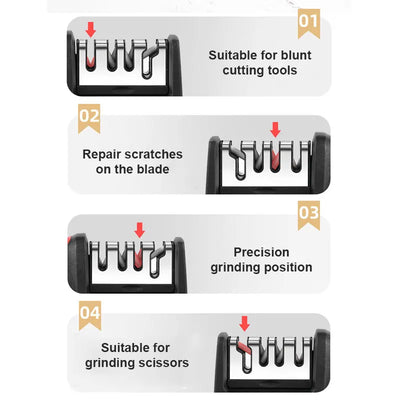 01

Suitable for blunt cutting tools

02

Repair scratches on the blade

03

Precision grinding position

04

Suitable for grinding scissors