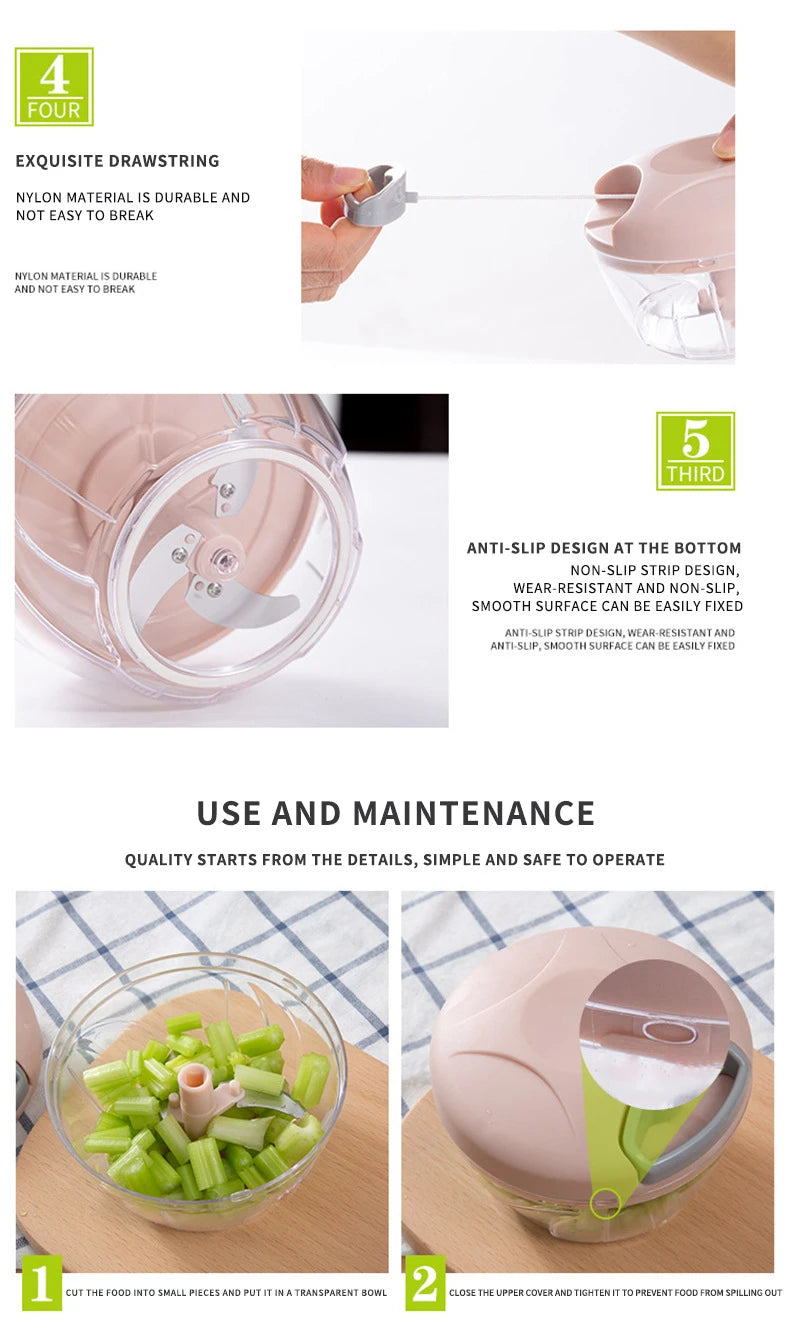 4
FOUR

EXQUISITE DRAWSTRING

NYLON MATERIAL IS DURABLE AND NOT EASY TO BREAK

NYLON MATERIAL IS DURABLE AND NOT EASY TO BREAK

5
THIRD

ANTI-SLIP DESIGN AT THE BOTTOM

NON-SLIP STRIP DESIGN, WEAR-RESISTANT AND NON-SLIP, SMOOTH SURFACE CAN BE EASILY FIXED

ANTI-SLIP STRIP DESIGN, WEAR-RESISTANT AND ANTI-SLIP, SMOOTH SURFACE CAN BE EASILY FIXED

USE AND MAINTENANCE

QUALITY STARTS FROM THE DETAILS, SIMPLE AND SAFE TO OPERATE

1 CUT THE FOOD INTO SMALL PIECES AND PUT IT IN A TRANSPARENT BOWL

2 CLOSE THE UPPER COVER AND TIGHTEN IT TO PREVENT FOOD FROM SPILLING OUT