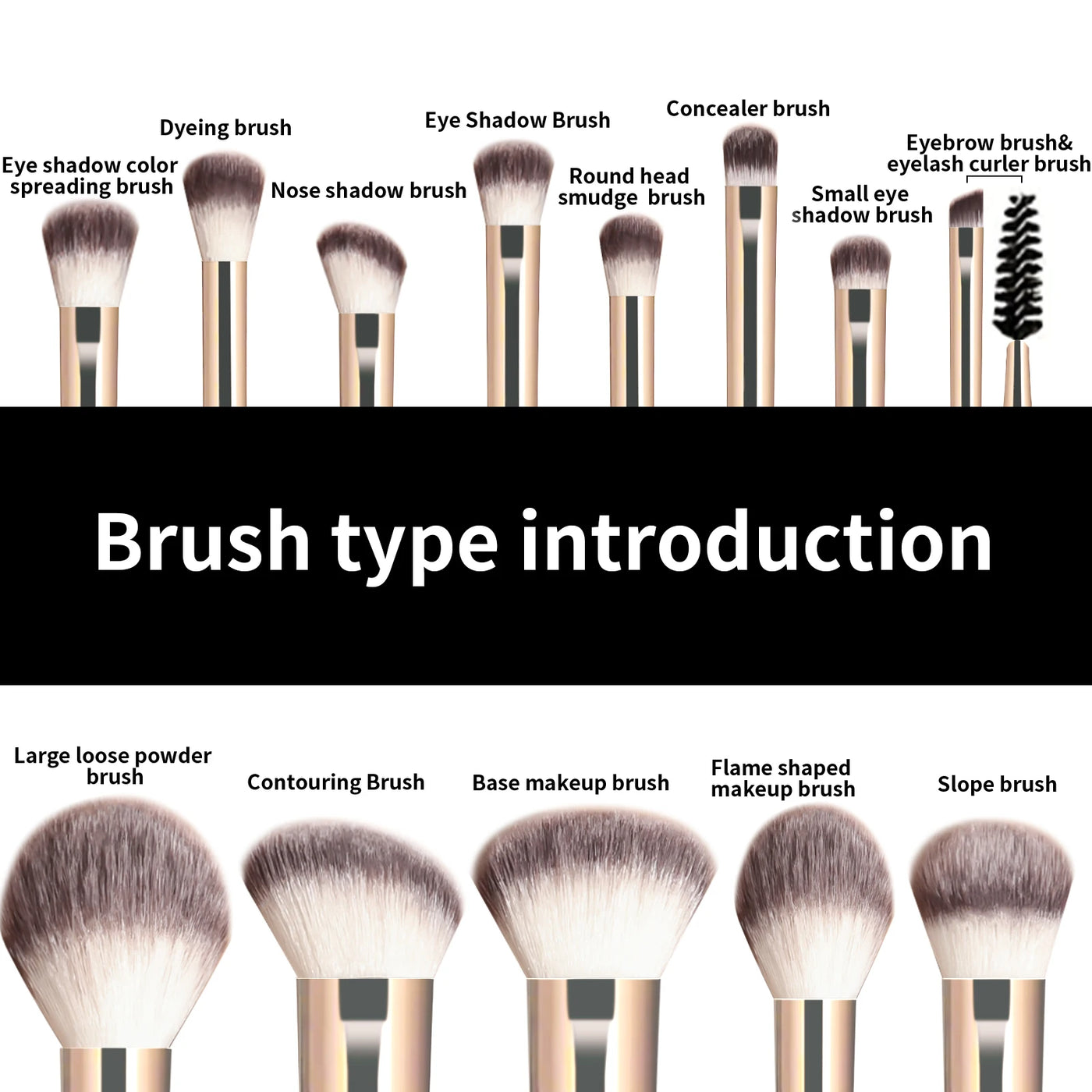 Eye shadow color spreading brush

Dyeing brush

Nose shadow brush

Eye Shadow Brush

Round head smudge brush

Concealer brush

Small eye shadow brush

Eyebrow brush& eyelash curler brush

Brush type introduction

Large loose powder brush

Contouring Brush

Base makeup brush

Flame shaped makeup brush

Slope brush