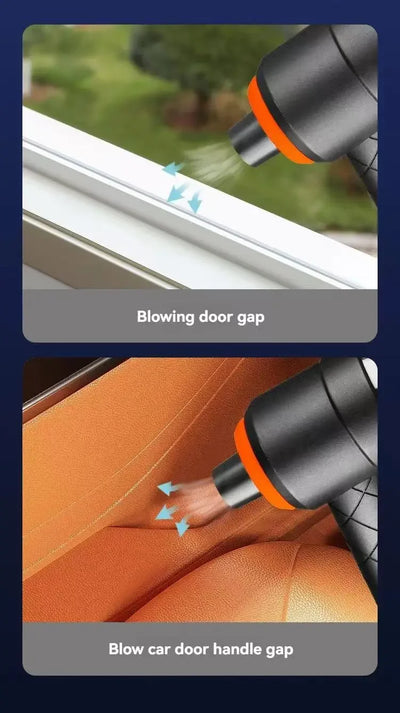 Blowing door gap

Blow car door handle gap