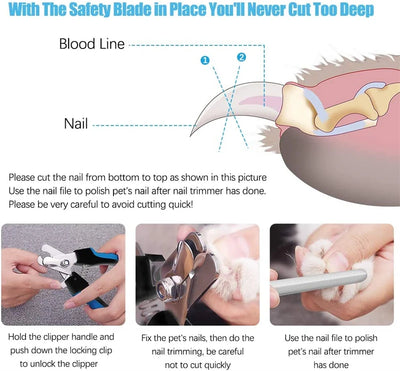 With The Safety Blade in Place You'll Never Cut Too Deep

Blood Line

1

2

Nail

Please cut the nail from bottom to top as shown in this picture
Use the nail file to polish pet's nail after nail trimmer has done.
Please be very careful to avoid cutting quick!

Hold the clipper handle and push down the locking clip to unlock the clipper

Fix the pet's nails, then do the nail trimming, be careful not to cut quickly

Use the nail file to polish pet's nail after trimmer has done